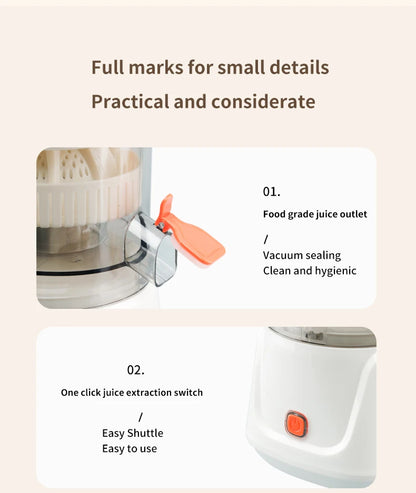 Full marks for small details
Practical and considerate

01.
Food grade juice outlet
/
Vacuum sealing
Clean and hygienic

02.
One click juice extraction switch
/
Easy Shuttle
Easy to use