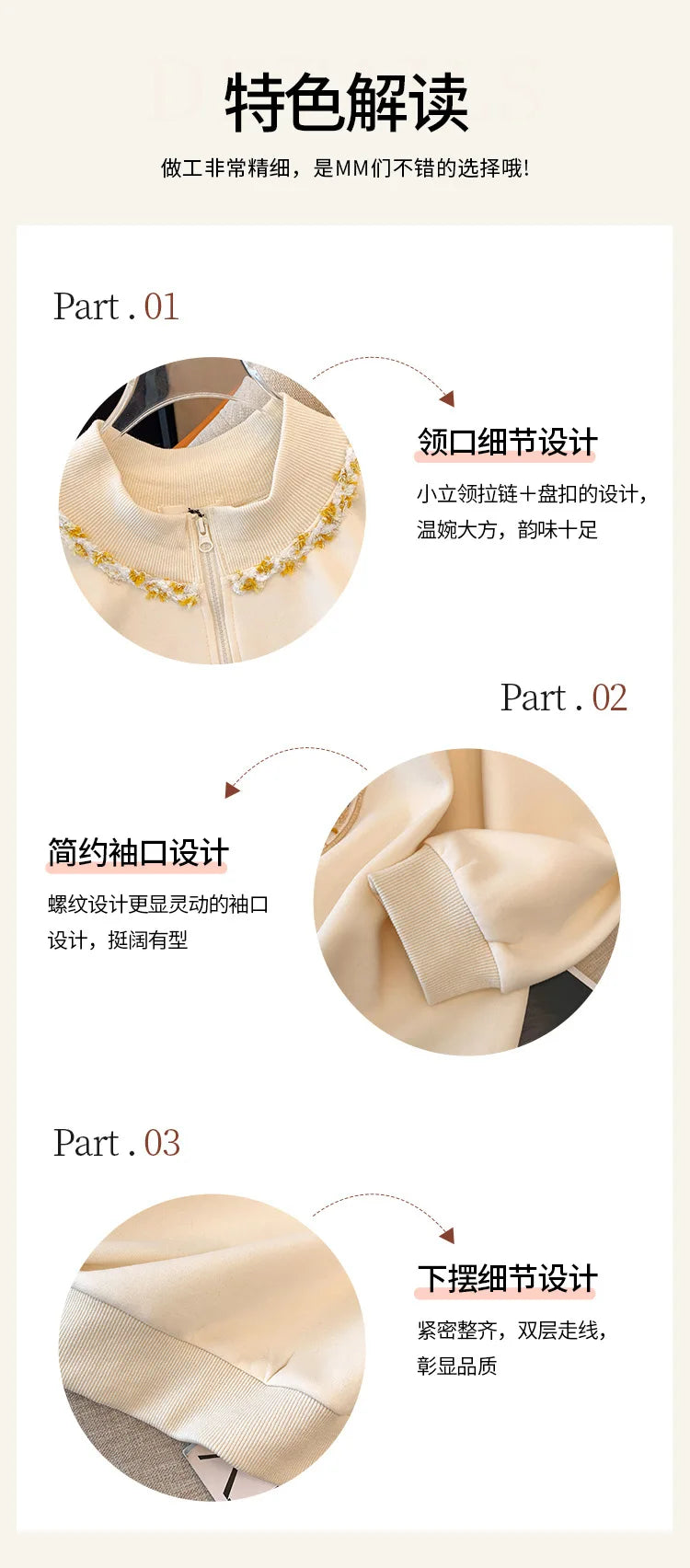 特色解读

做工非常精细，是MM们不错的选择哦！

Part . 01

领口细节设计

小立领拉链+盘扣的设计，温婉大方，韵味十足

Part . 02

简约袖口设计

螺纹设计更显灵动的袖口设计，挺阔有型

Part . 03

下摆细节设计

紧密整齐，双层走线，彰显品质