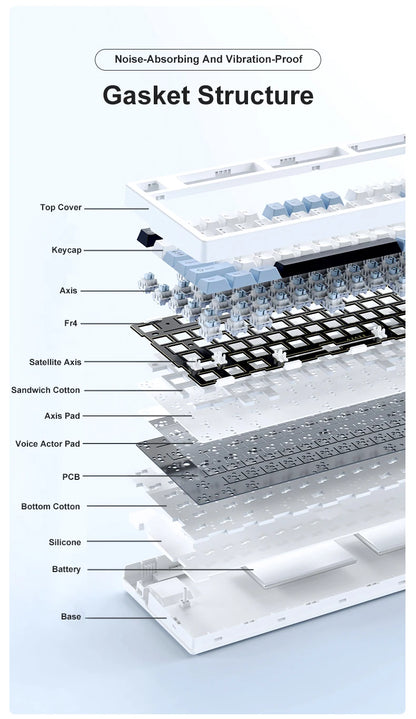 Noise-Absorbing And Vibration-Proof

Gasket Structure

Top Cover

Keycap

Axis

Fr4

Satellite Axis

Sandwich Cotton

Axis Pad

Voice Actor Pad

PCB

Bottom Cotton

Silicone

Battery

Base