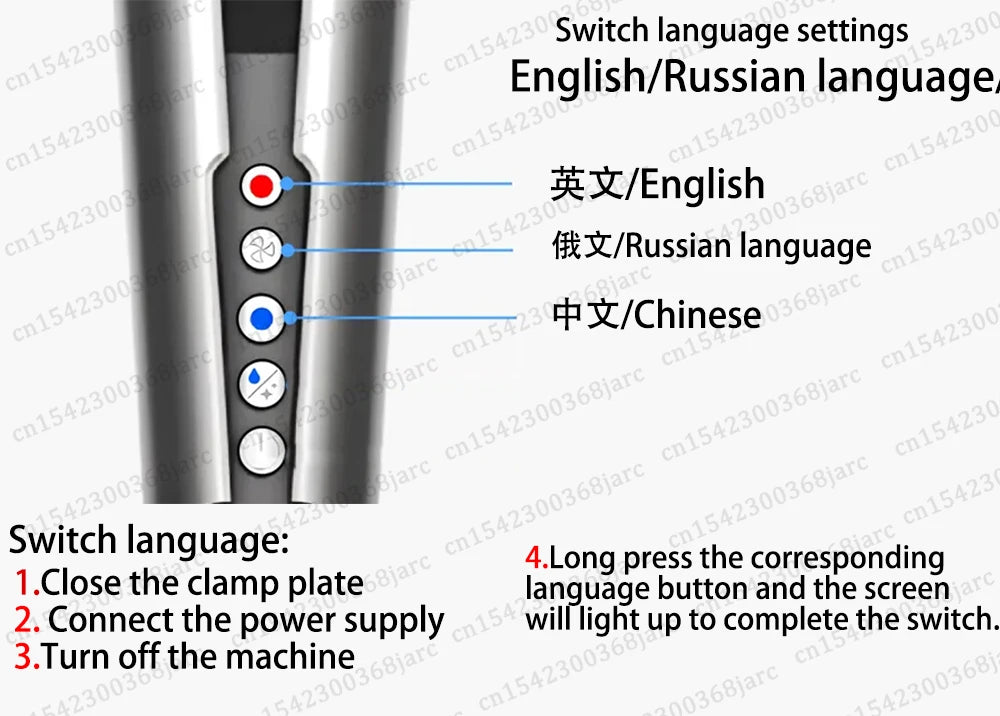 Switch language settings
English/Russian language/

英文/English
俄文/Russian language
中文/Chinese

Switch language:
1.Close the clamp plate
2. Connect the power supply
3.Turn off the machine

4.Long press the corresponding language button and the screen will light up to complete the switch.

cn1542300368jarc