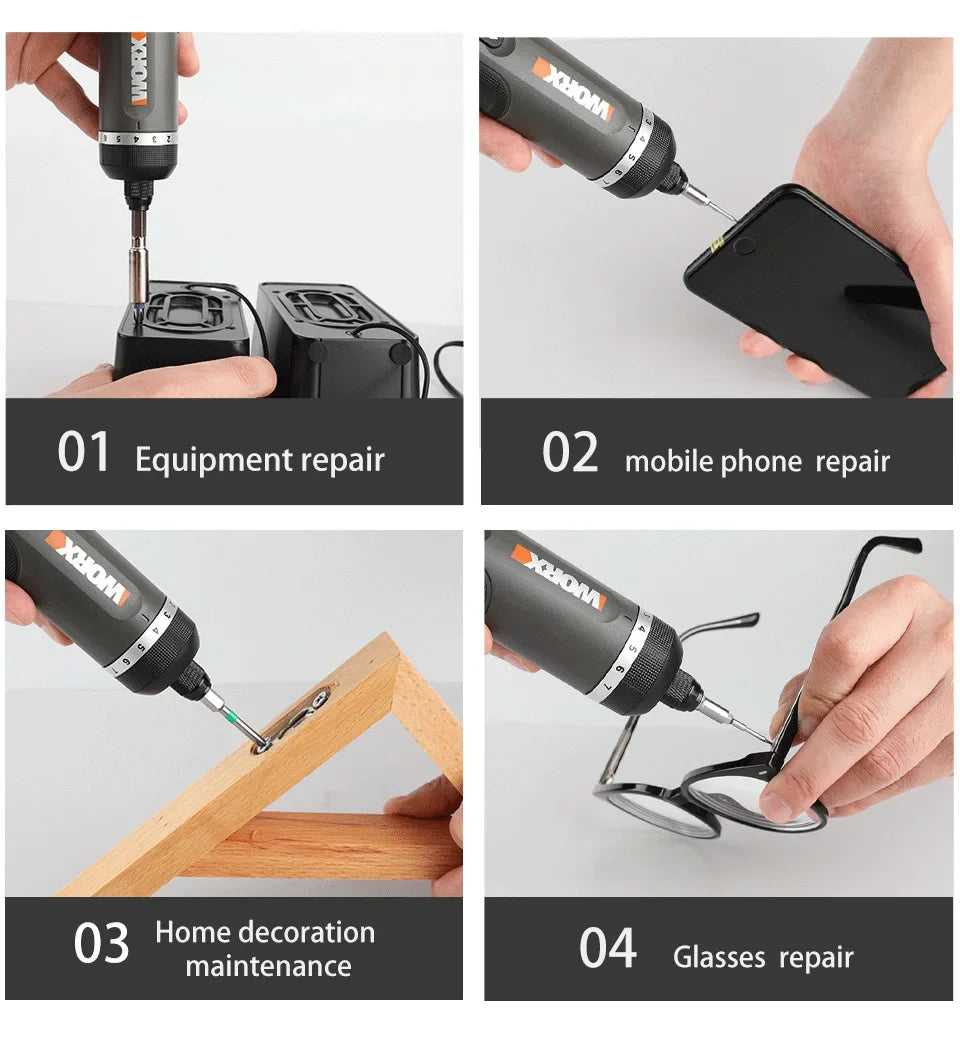 WORX

01 Equipment repair

WORX

02 mobile phone repair

WORX

03 Home decoration maintenance

WORX

04 Glasses repair