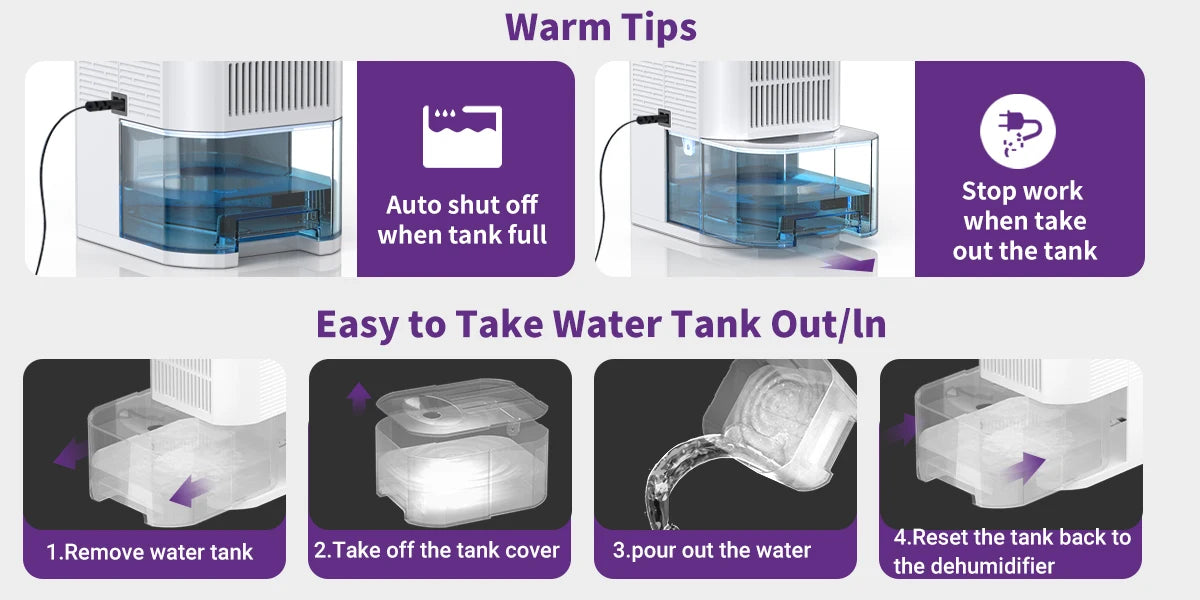 Warm Tips

Auto shut off when tank full

Stop work when take out the tank

Easy to Take Water Tank Out/ln

1.Remove water tank

2.Take off the tank cover

3.pour out the water

4.Reset the tank back to the dehumidifier