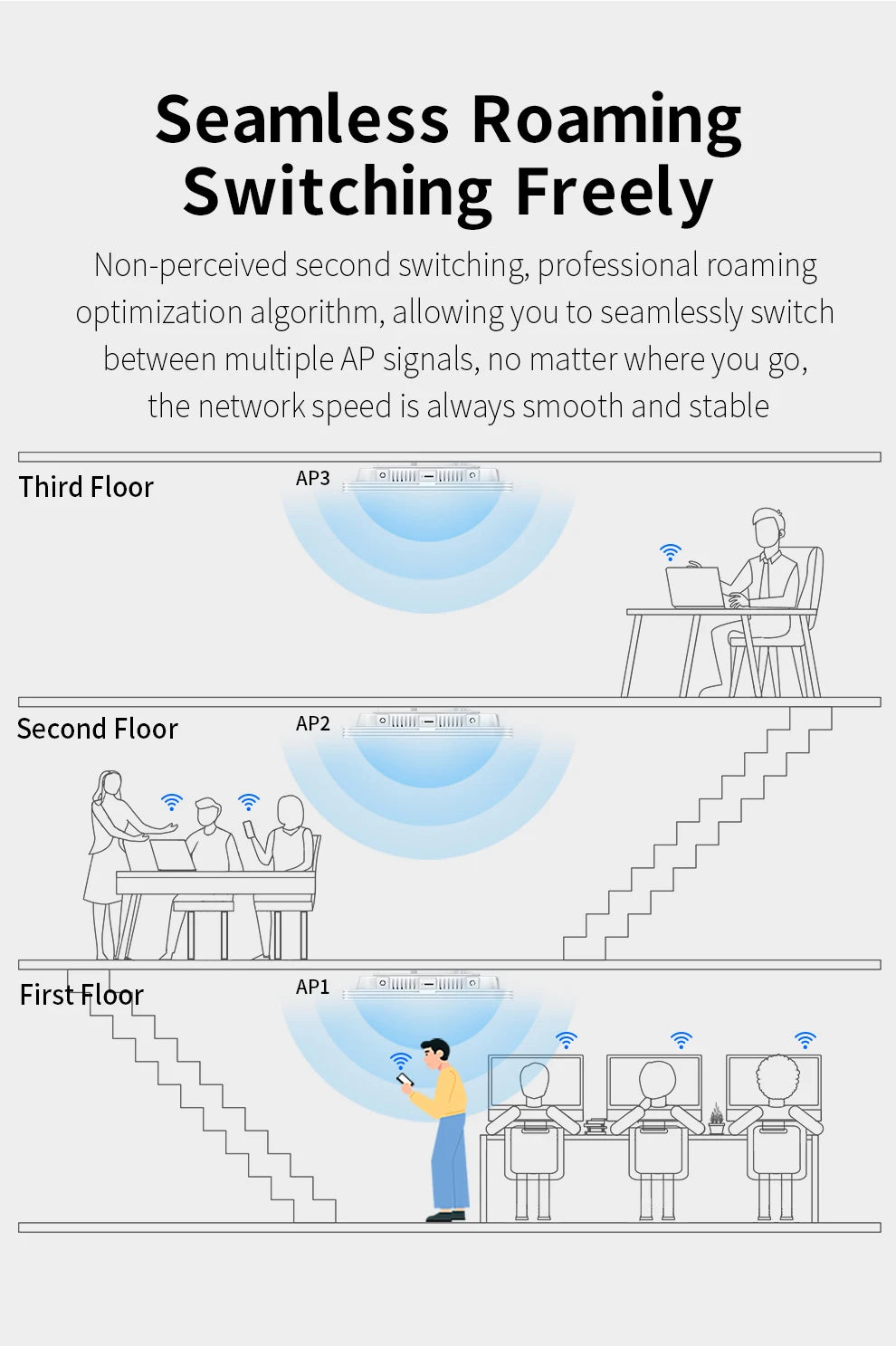 Seamless Roaming Switching Freely

Non-perceived second switching, professional roaming optimization algorithm, allowing you to seamlessly switch between multiple AP signals, no matter where you go, the network speed is always smooth and stable

Third Floor

AP3

Second Floor

AP2

First Floor

AP1