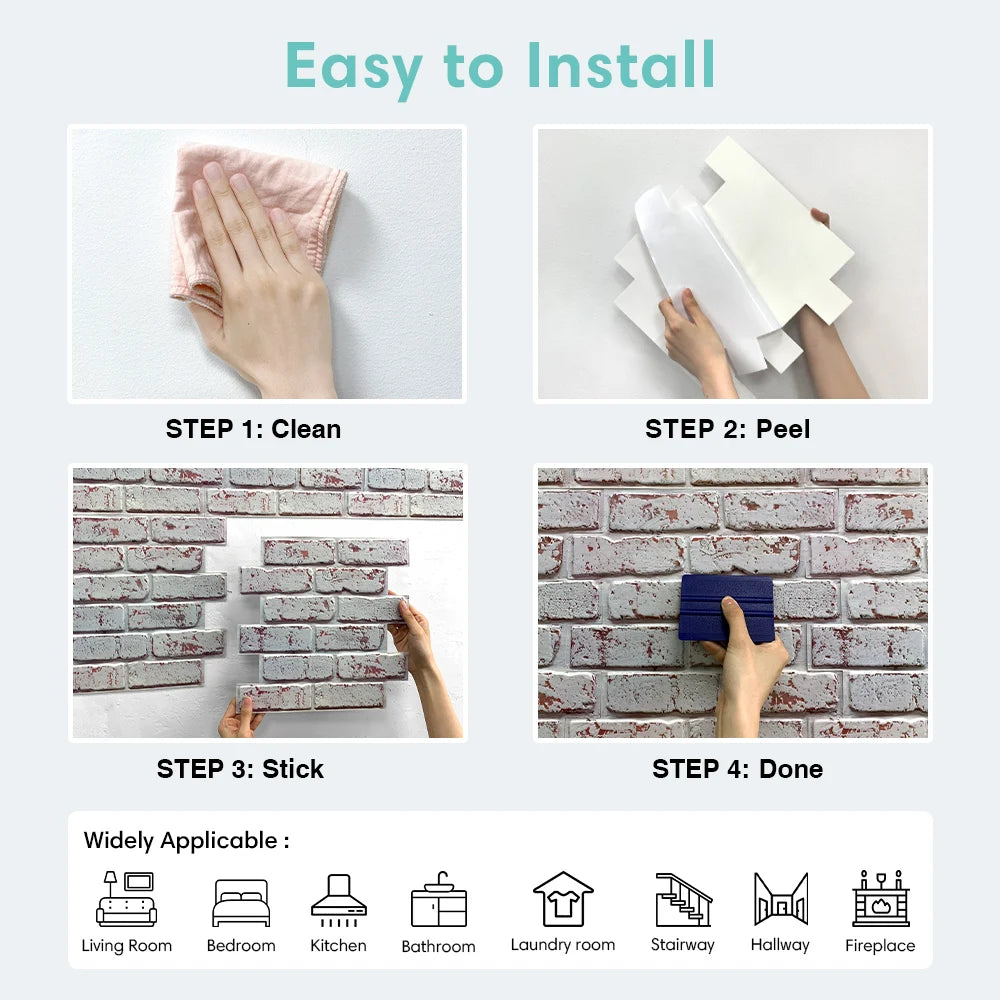 Easy to Install

STEP 1: Clean

STEP 2: Peel

STEP 3: Stick

STEP 4: Done

Widely Applicable :

Living Room
Bedroom
Kitchen
Bathroom
Laundry room
Stairway
Hallway
Fireplace