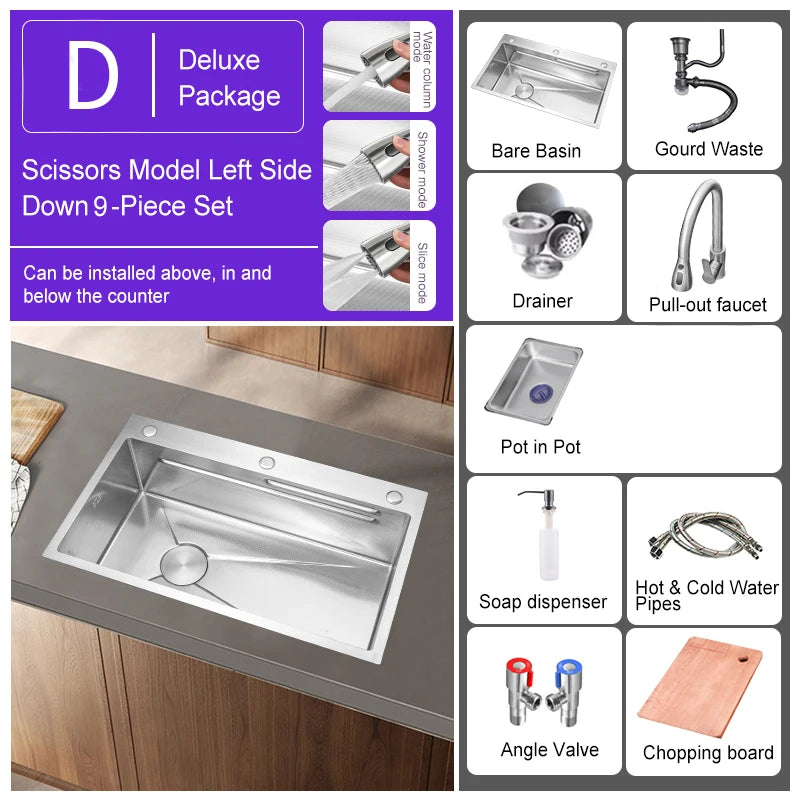 D

Deluxe Package

Scissors Model Left Side Down 9-Piece Set

Can be installed above, in and below the counter

Water column mode

Shower mode

Slice mode

Bare Basin

Gourd Waste

Drainer

Pull-out faucet

Pot in Pot

Soap dispenser

Hot & Cold Water Pipes

Angle Valve

Chopping board