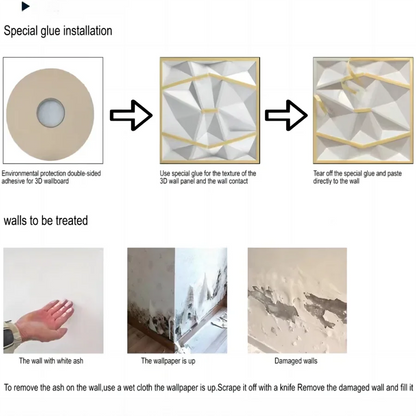 Special glue installation

Environmental protection double-sided adhesive for 3D wallboard

Use special glue for the texture of the 3D wall panel and the wall contact

Tear off the special glue and paste directly to the wall

walls to be treated

The wall with white ash

The wallpaper is up

Damaged walls

To remove the ash on the wall,use a wet cloth the wallpaper is up.Scrape it off with a knife Remove the damaged wall and fill it