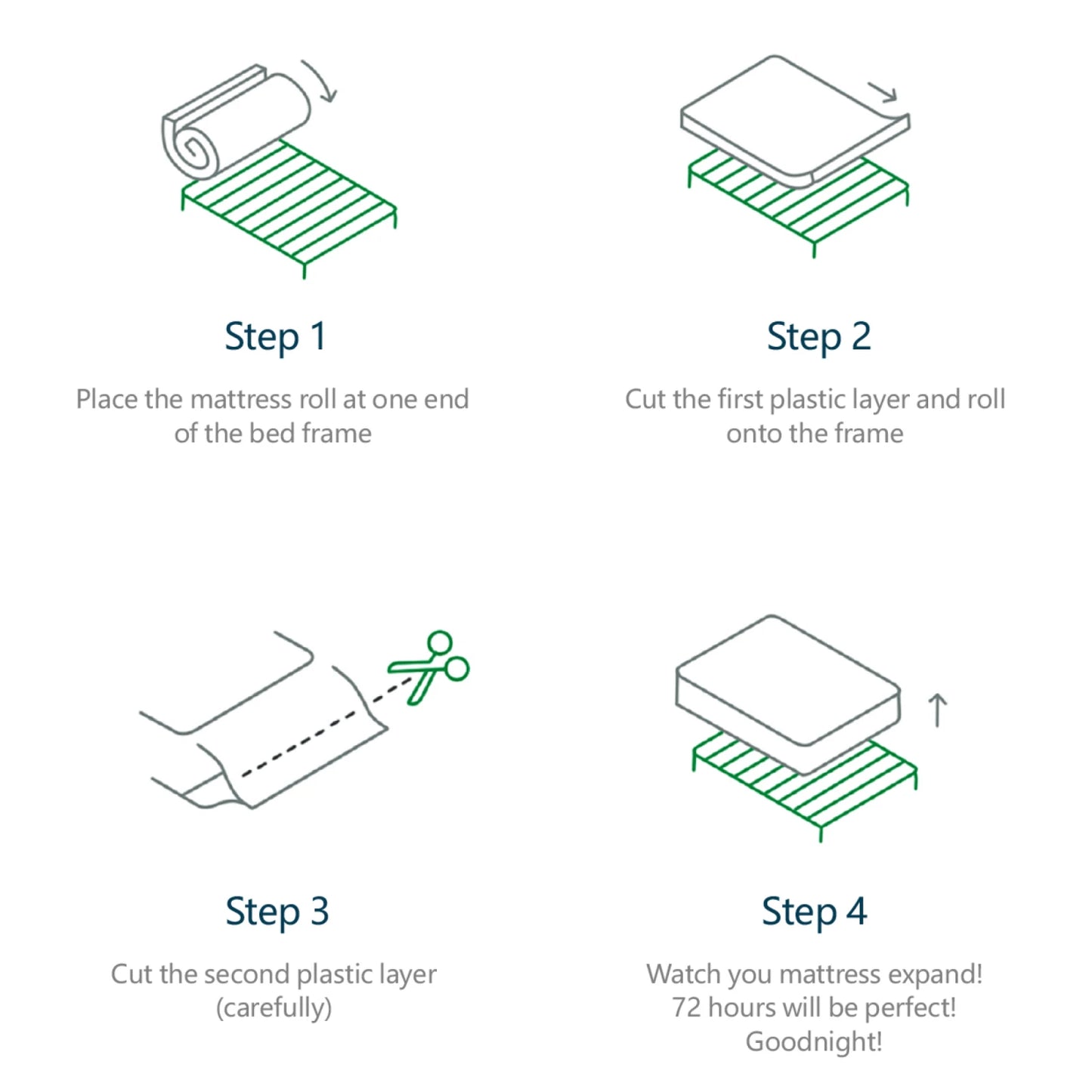 Step 1

Place the mattress roll at one end of the bed frame

Step 2

Cut the first plastic layer and roll onto the frame

Step 3

Cut the second plastic layer (carefully)

Step 4

Watch you mattress expand! 72 hours will be perfect! Goodnight!