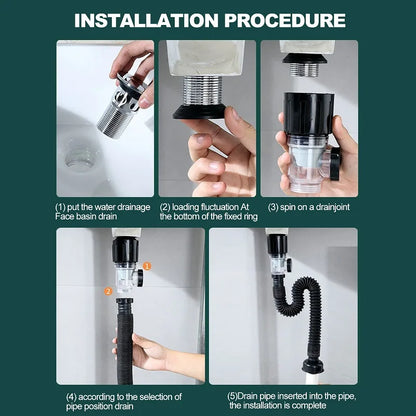 INSTALLATION PROCEDURE

(1) put the water drainage Face basin drain

(2) loading fluctuation At the bottom of the fixed ring

(3) spin on a drainjoint

1

2

(4) according to the selection of pipe position drain

(5)Drain pipe inserted into the pipe, the installation is complete