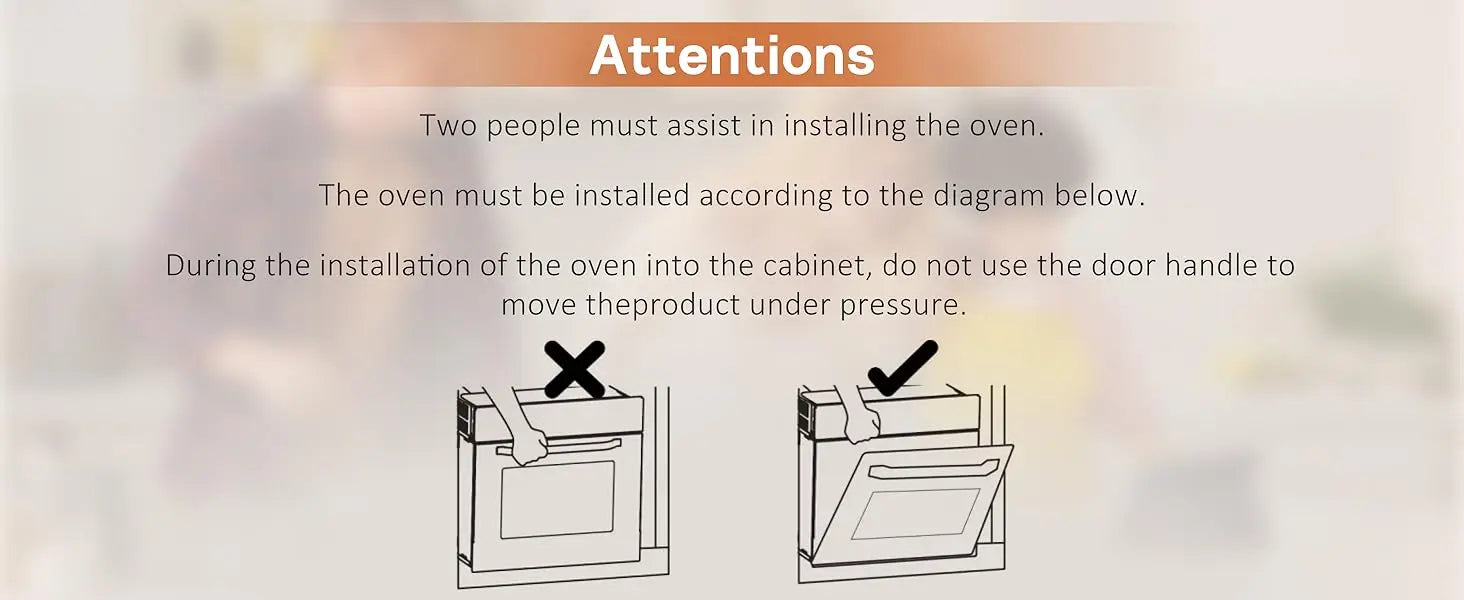 Attentions

Two people must assist in installing the oven.

The oven must be installed according to the diagram below.

During the installation of the oven into the cabinet, do not use the door handle to move theproduct under pressure.