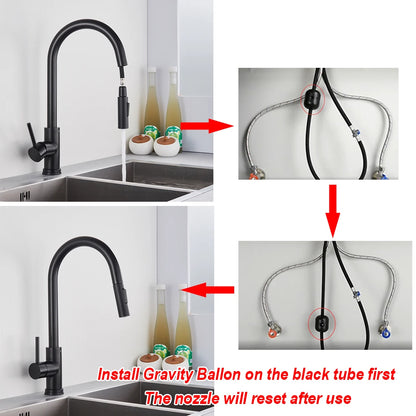 Install Gravity Ballon on the black tube first
The nozzle will reset after use