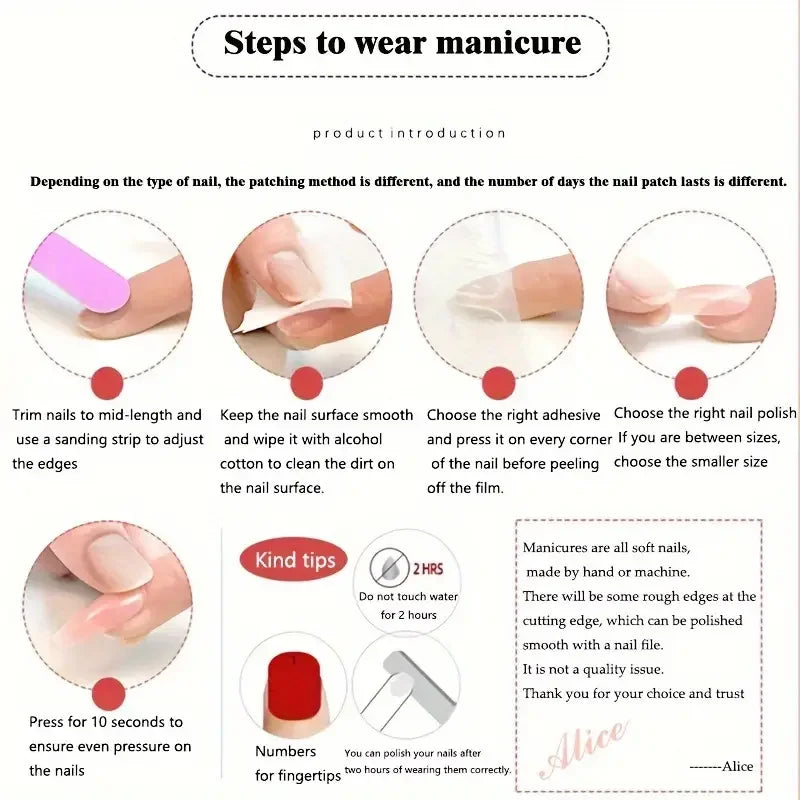 Steps to wear manicure

product introduction

Depending on the type of nail, the patching method is different, and the number of days the nail patch lasts is different.

Trim nails to mid-length and use a sanding strip to adjust the edges

Keep the nail surface smooth and wipe it with alcohol cotton to clean the dirt on the nail surface.

Choose the right adhesive and press it on every corner of the nail before peeling off the film.

Choose the right nail polish If you are between sizes, choose the smaller size

Press for 10 seconds to ensure even pressure on the nails

Kind tips

2 HRS

Do not touch water for 2 hours

1

Numbers for fingertips

You can polish your nails after two hours of wearing them correctly.

Manicures are all soft nails, made by hand or machine.
There will be some rough edges at the cutting edge, which can be polished smooth with a nail file.
It is not a quality issue.
Thank you for your choice and trust

Alice

-------Alice