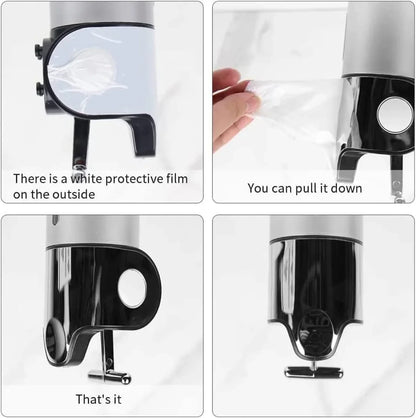 There is a white protective film on the outside

You can pull it down

That's it