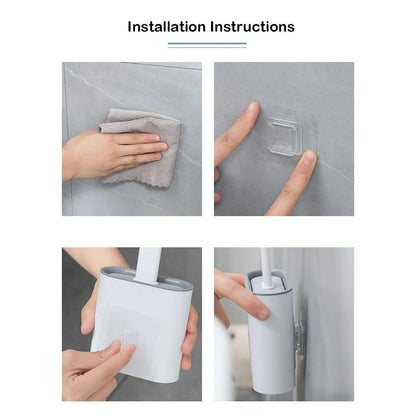 Installation Instructions