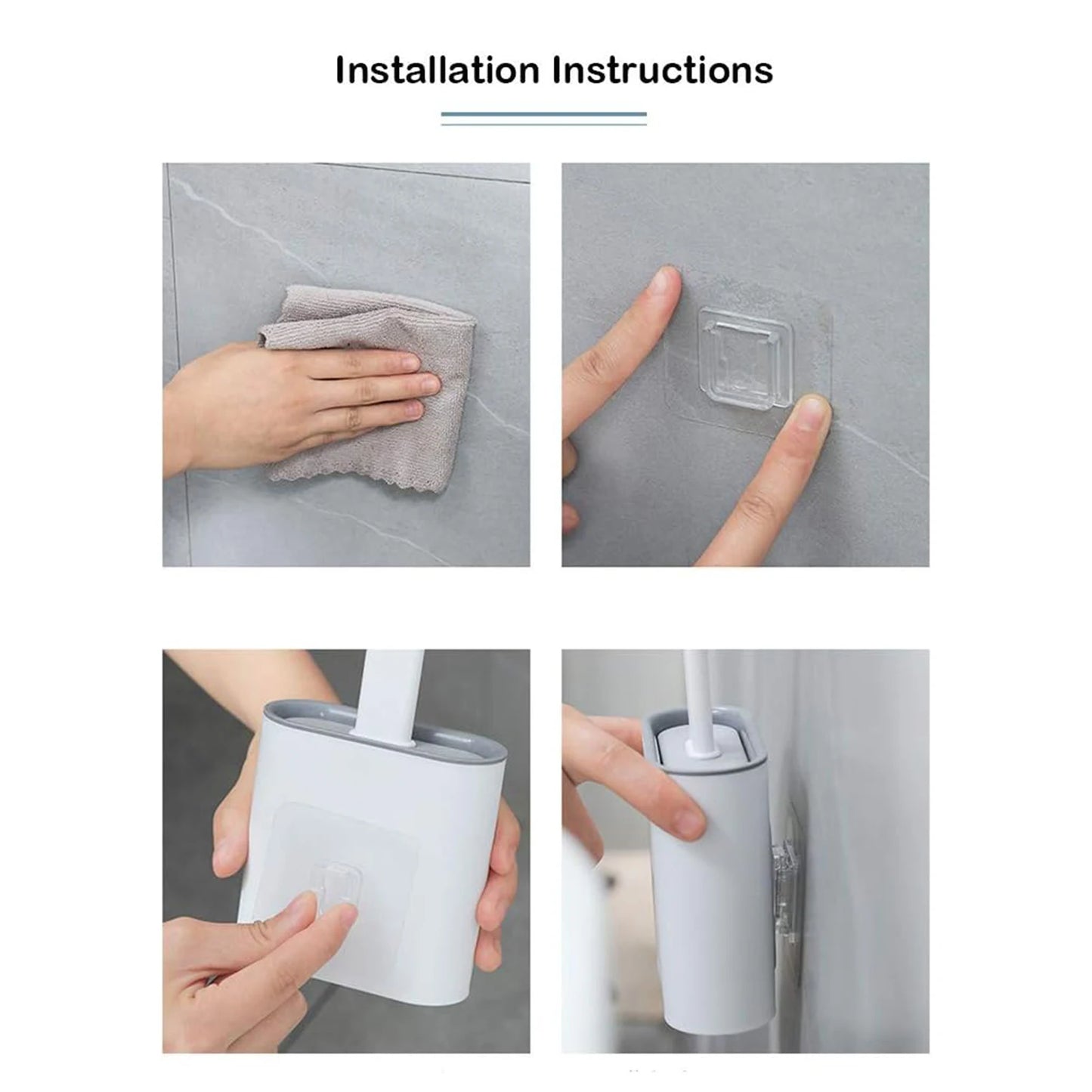 Installation Instructions