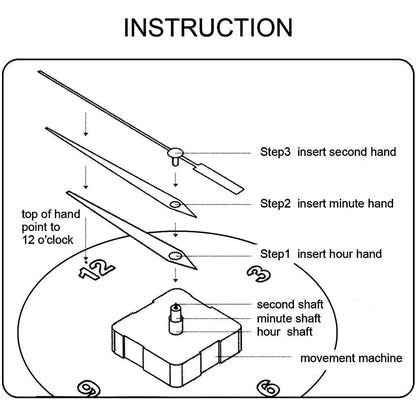 INSTRUCTION

Step3 insert second hand

Step2 insert minute hand

top of hand point to 12 o'clock

Step1 insert hour hand

12

3

second shaft
minute shaft
hour shaft

movement machine

9

6