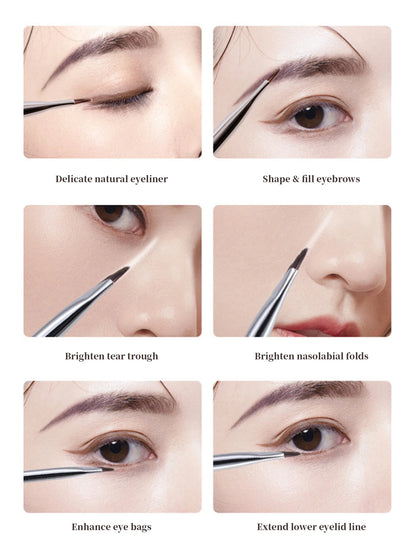 Delicate natural eyeliner

Shape & fill eyebrows

Brighten tear trough

Brighten nasolabial folds

Enhance eye bags

Extend lower eyelid line