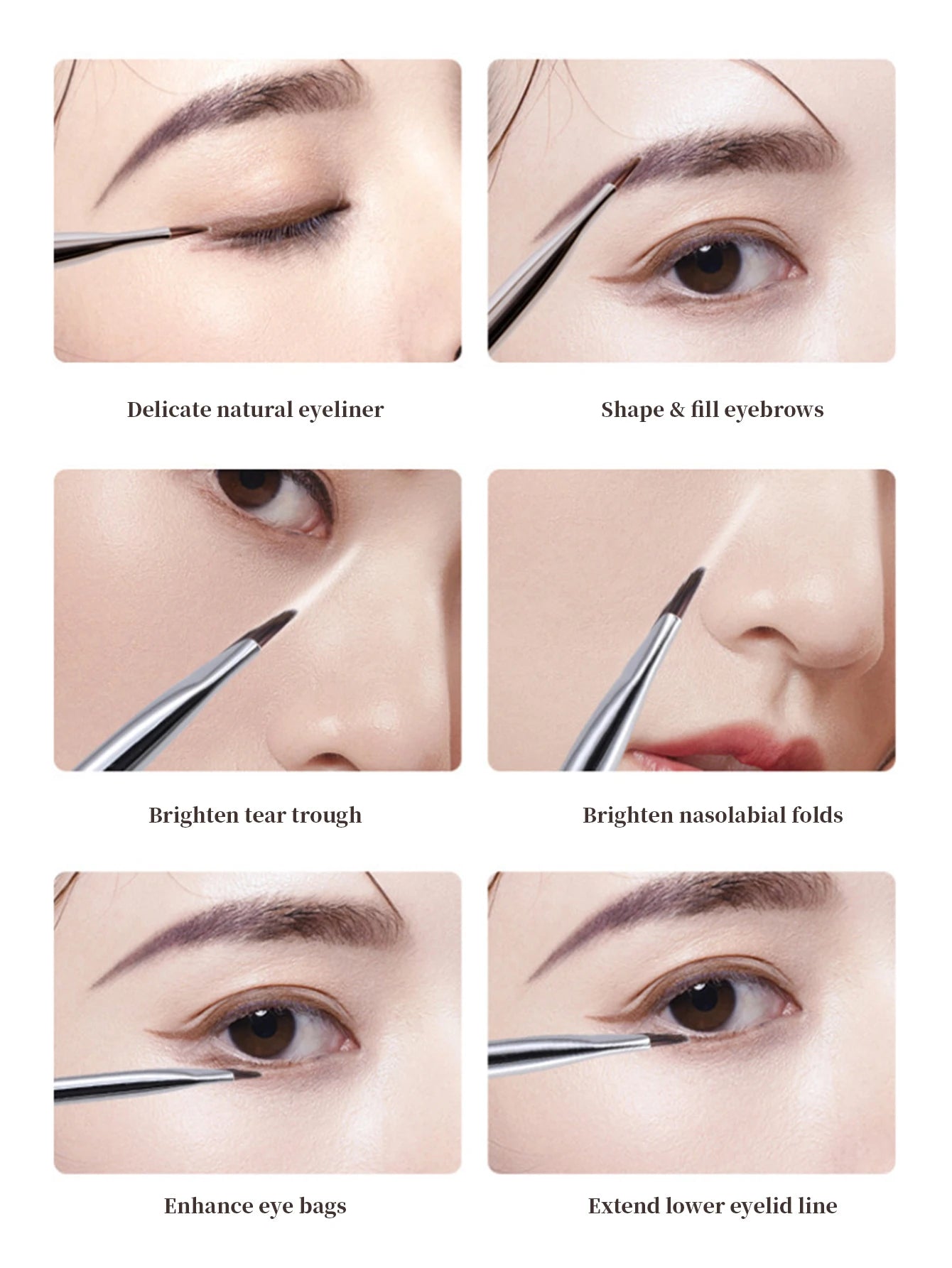 Delicate natural eyeliner

Shape & fill eyebrows

Brighten tear trough

Brighten nasolabial folds

Enhance eye bags

Extend lower eyelid line