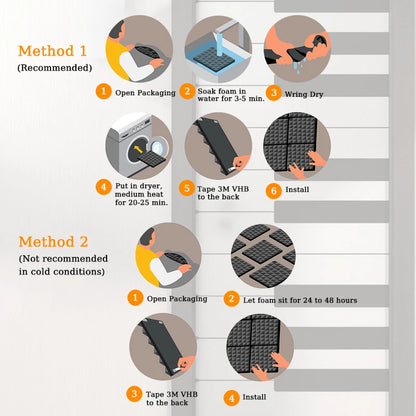 Method 1
(Recommended)

1 Open Packaging

2 Soak foam in water for 3-5 min.

3 Wring Dry

4 Put in dryer, medium heat for 20-25 min.

5 Tape 3M VHB to the back

6 Install

Method 2
(Not recommended in cold conditions)

1 Open Packaging

2 Let foam sit for 24 to 48 hours

3 Tape 3M VHB to the back

4 Install