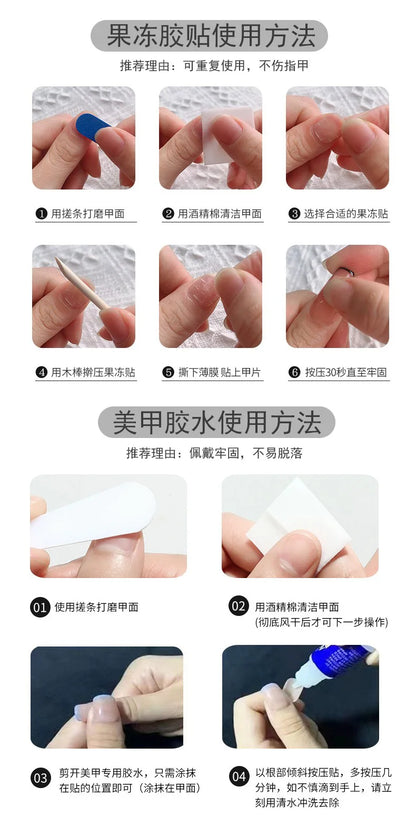 果冻胶贴使用方法

推荐理由：可重复使用，不伤指甲

❶ 用搓条打磨甲面

❷ 用酒精棉清洁甲面

❸ 选择合适的果冻贴

❹ 用木棒擀压果冻贴

❺ 撕下薄膜 贴上甲片

❻ 按压30秒直至牢固

美甲胶水使用方法

推荐理由：佩戴牢固，不易脱落

01 使用搓条打磨甲面

02 用酒精棉清洁甲面 (彻底风干后才可下一步操作)

03 剪开美甲专用胶水，只需涂抹在贴的位置即可（涂抹在甲面）

04 以根部倾斜按压贴，多按压几分钟，如不慎滴到手上，请立刻用清水冲洗去除