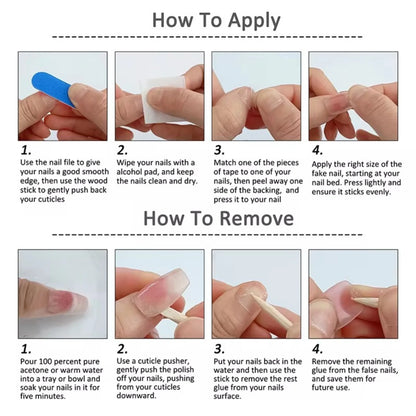 How To Apply

1.
Use the nail file to give your nails a good smooth edge, then use the wood stick to gently push back your cuticles

2.
Wipe your nails with a alcohol pad, and keep the nails clean and dry.

3.
Match one of the pieces of tape to one of your nails, then peel away one side of the backing, and press it to your nail

4.
Apply the right size of the fake nail, starting at your nail bed. Press lightly and ensure it sticks evenly.

How To Remove

1.
Pour 100 percent pure acetone or warm water into a tray or bowl and soak your nails in it for five minutes.

2.
Use a cuticle pusher, gently push the polish off your nails, pushing from your cuticles downward.

3.
Put your nails back in the water and then use the stick to remove the rest glue from your nails surface.

4.
Remove the remaining glue from the false nails, and save them for future use.