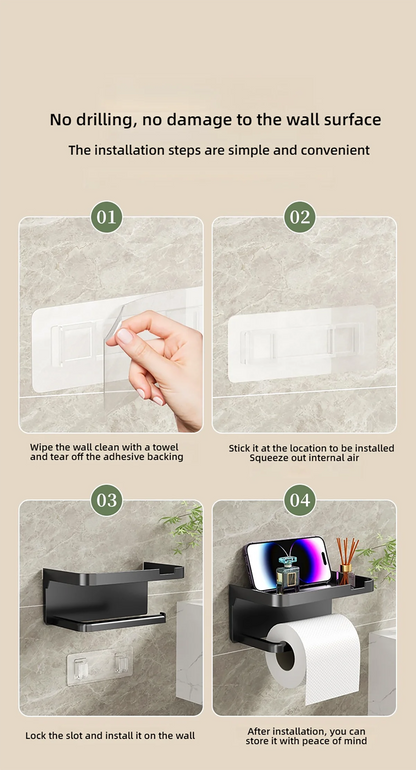 No drilling, no damage to the wall surface

The installation steps are simple and convenient

01

Wipe the wall clean with a towel and tear off the adhesive backing

02

Stick it at the location to be installed
Squeeze out internal air

03

Lock the slot and install it on the wall

04

After installation, you can store it with peace of mind