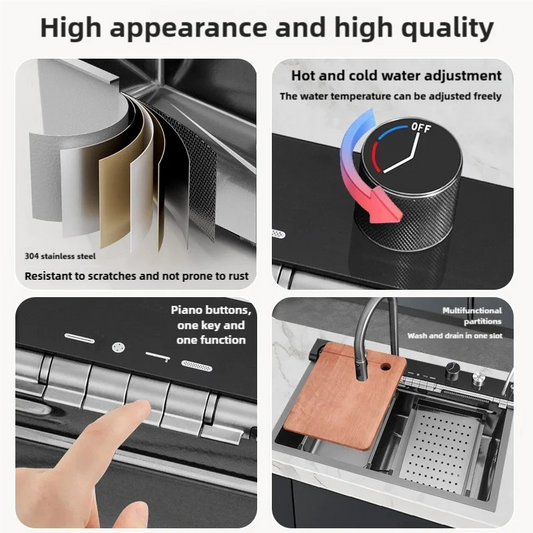 High appearance and high quality

304 stainless steel

Resistant to scratches and not prone to rust

Hot and cold water adjustment

The water temperature can be adjusted freely

OFF

Piano buttons, one key and one function

Multifunctional partitions

Wash and drain in one slot