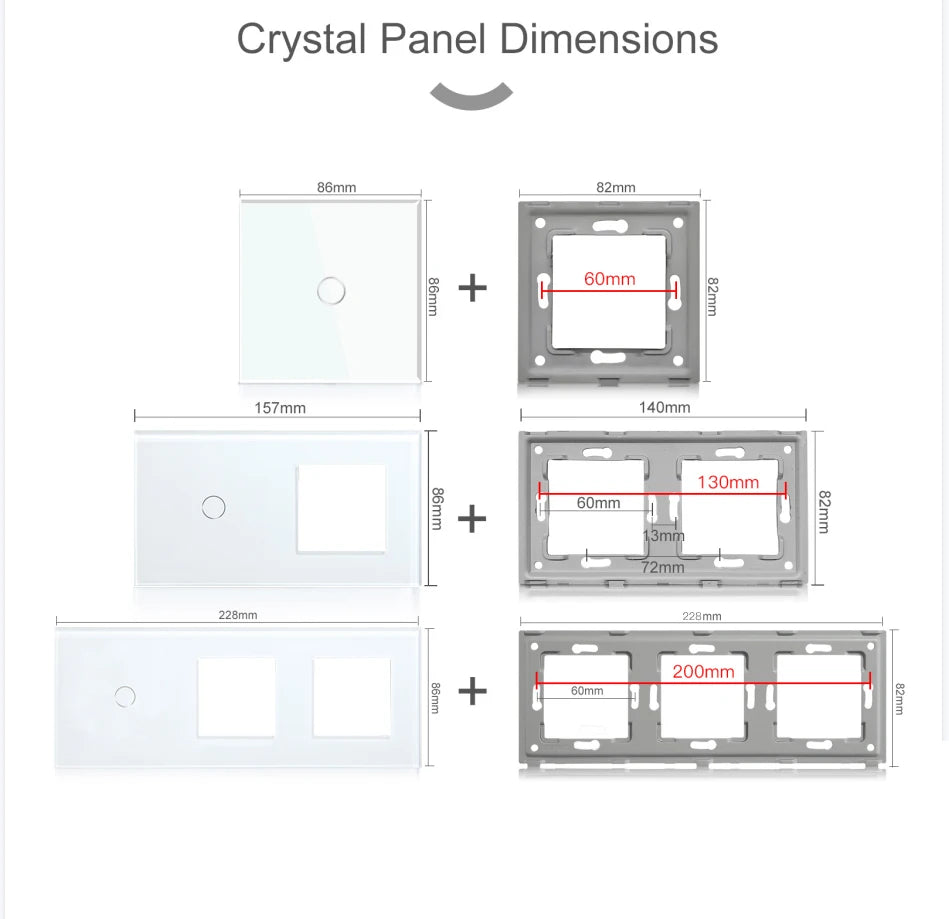 Crystal Panel Dimensions

86mm

86mm

+

82mm

60mm

82mm

157mm

86mm

+

140mm

130mm

60mm

13mm

72mm

82mm

228mm

86mm

+

228mm

200mm

60mm

82mm