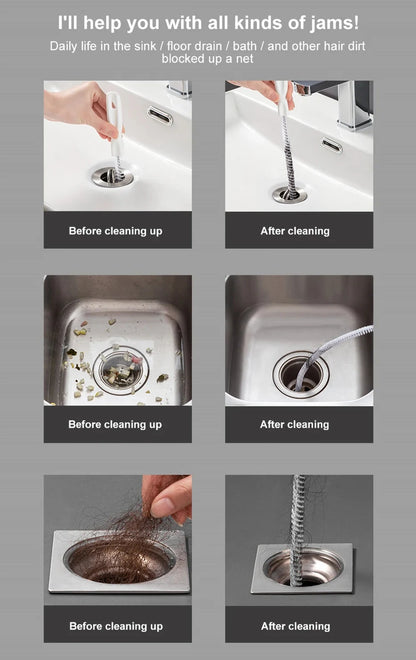 I'll help you with all kinds of jams!

Daily life in the sink / floor drain / bath / and other hair dirt blocked up a net

Before cleaning up

After cleaning

Before cleaning up

After cleaning

Before cleaning up

After cleaning