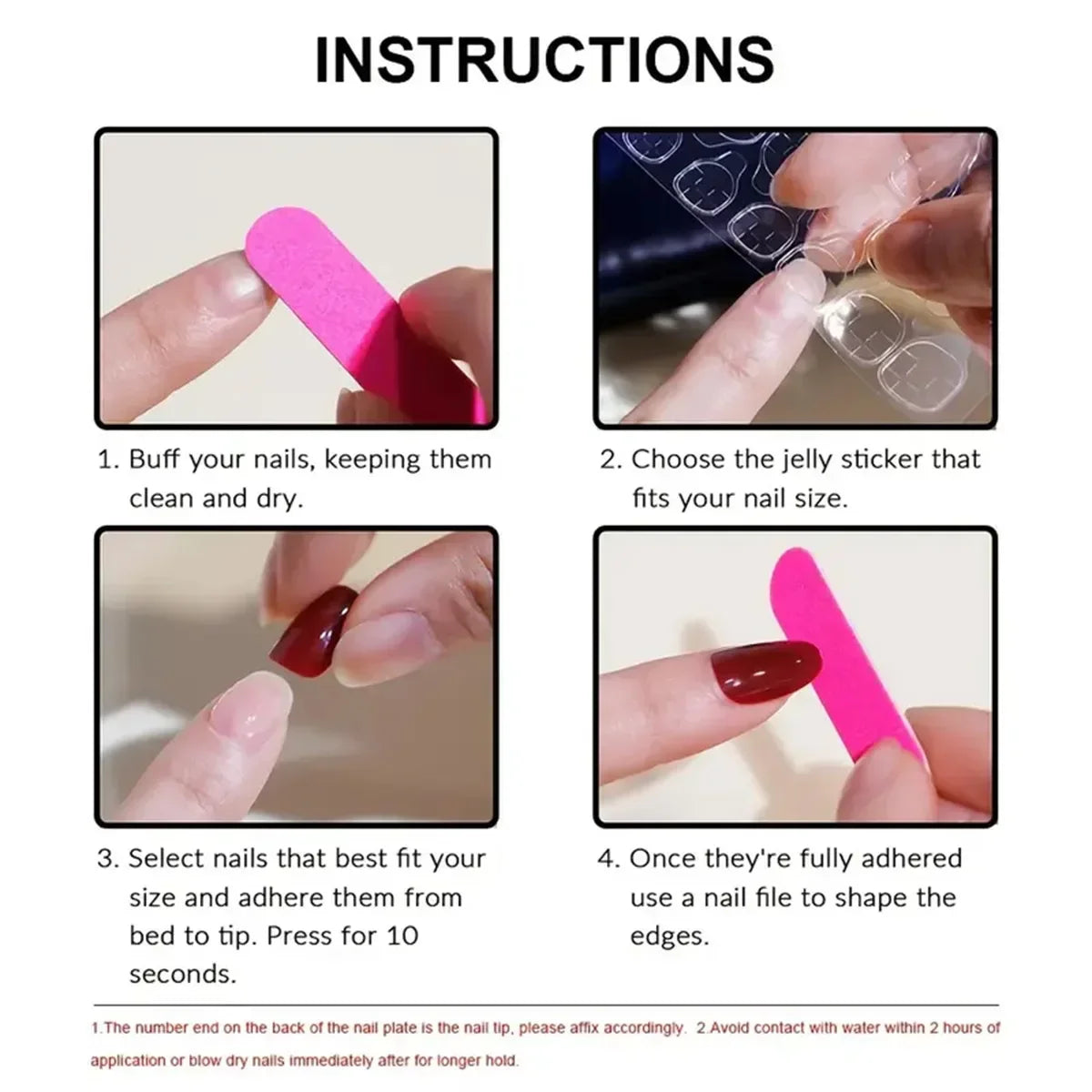 INSTRUCTIONS

1. Buff your nails, keeping them clean and dry.

2. Choose the jelly sticker that fits your nail size.

3. Select nails that best fit your size and adhere them from bed to tip. Press for 10 seconds.

4. Once they're fully adhered use a nail file to shape the edges.

1.The number end on the back of the nail plate is the nail tip, please affix accordingly. 2.Avoid contact with water within 2 hours of application or blow dry nails immediately after for longer hold.