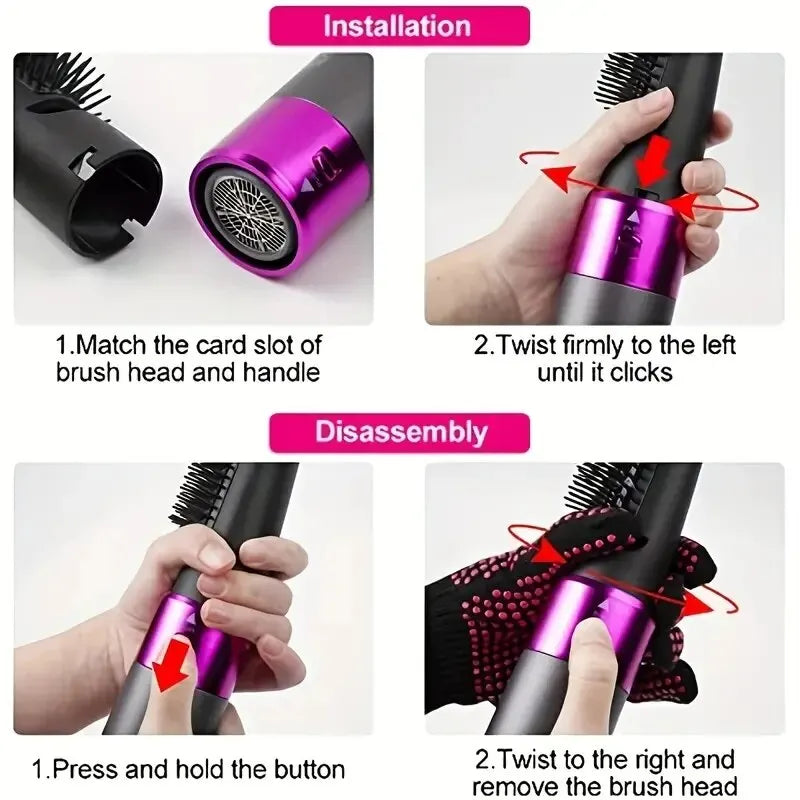 Installation

1.Match the card slot of brush head and handle

2.Twist firmly to the left until it clicks

Disassembly

1.Press and hold the button

2.Twist to the right and remove the brush head