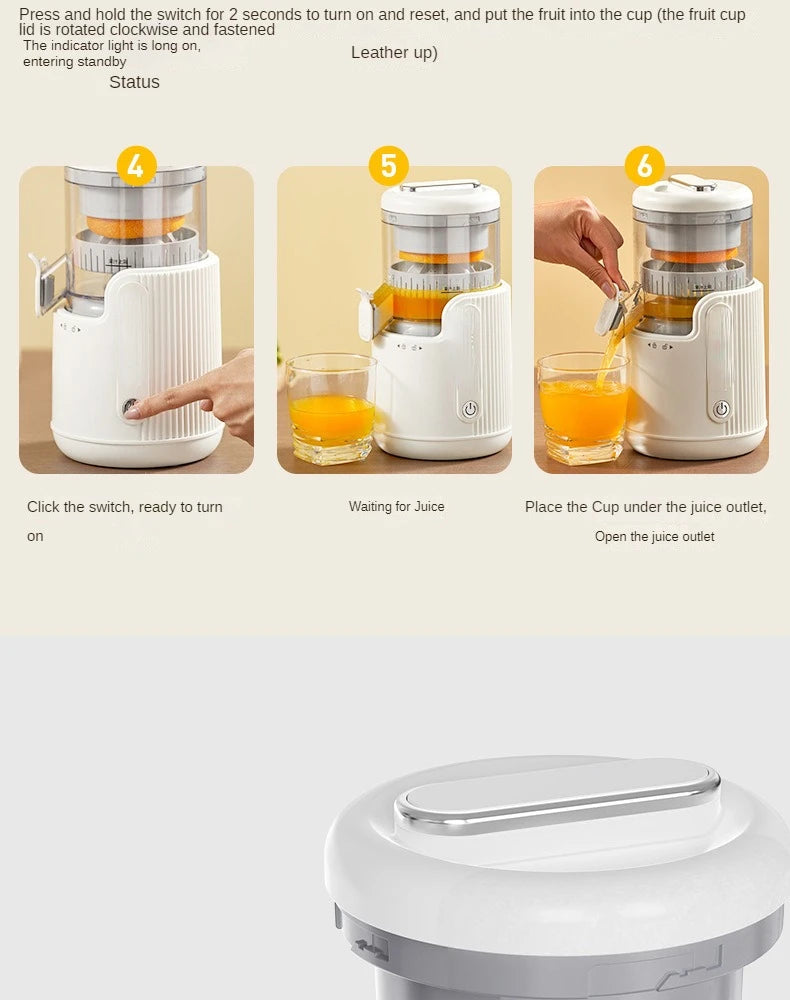 Press and hold the switch for 2 seconds to turn on and reset, and put the fruit into the cup (the fruit cup lid is rotated clockwise and fastened

The indicator light is long on, entering standby

Leather up)

Status

4

5

6

Click the switch, ready to turn on

Waiting for Juice

Place the Cup under the juice outlet,

Open the juice outlet