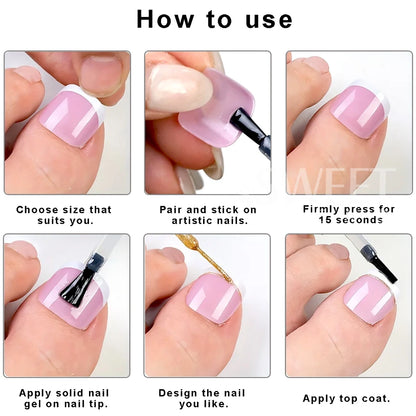 How to use

Choose size that suits you.

Pair and stick on artistic nails.

Firmly press for 15 seconds

SWEET

Apply solid nail gel on nail tip.

Design the nail you like.

Apply top coat.