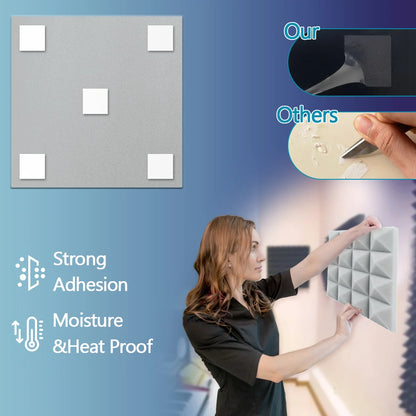 Our

Others

Strong Adhesion

Moisture &Heat Proof