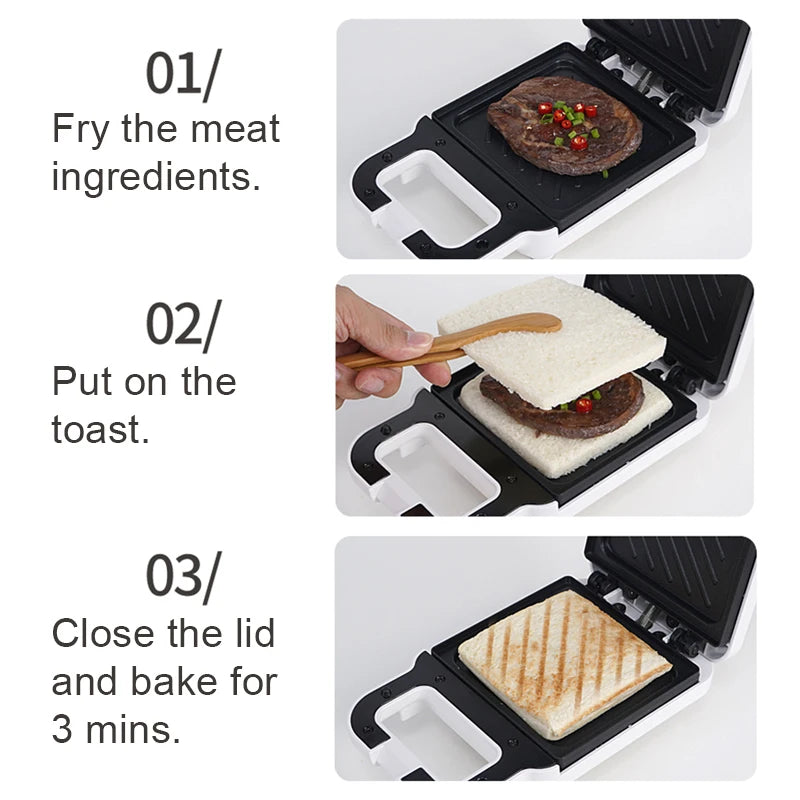 01/
Fry the meat ingredients.

02/
Put on the toast.

03/
Close the lid and bake for 3 mins.