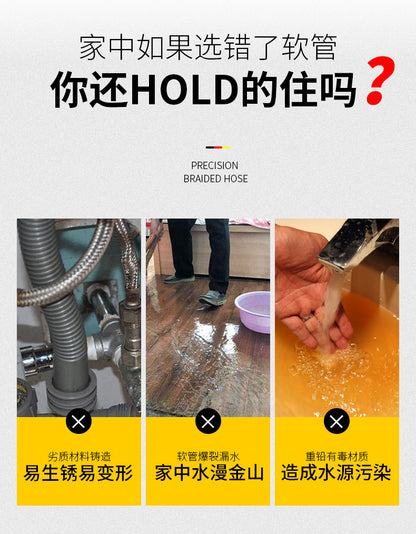 家中如果选错了软管

你还HOLD的住吗？

PRECISION
BRAIDED HOSE

劣质材料铸造
易生锈易变形

软管爆裂漏水
家中水漫金山

重铅有毒材质
造成水源污染