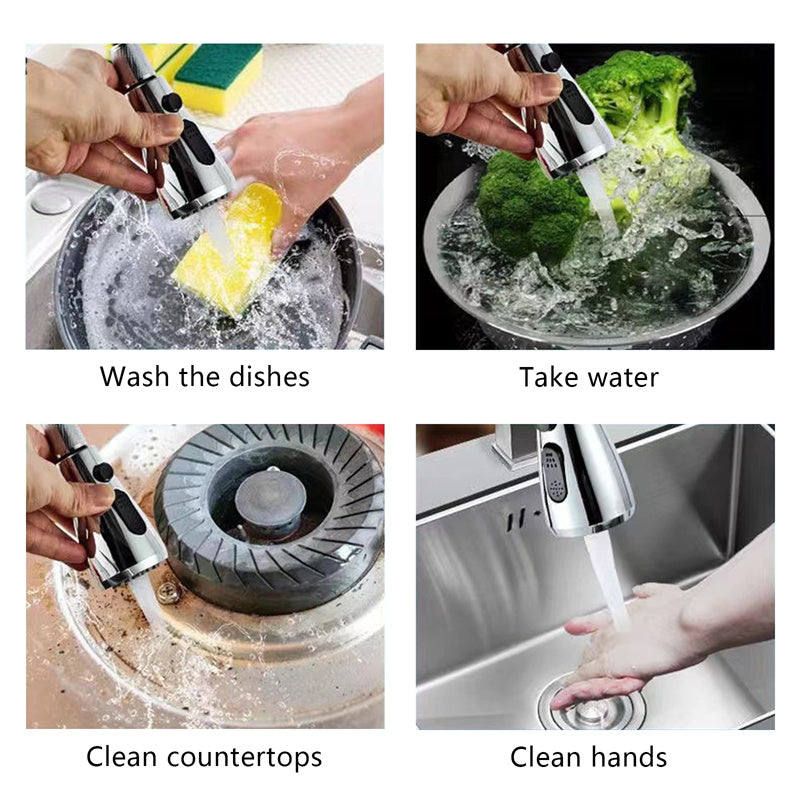 Wash the dishes

Take water

Clean countertops

Clean hands