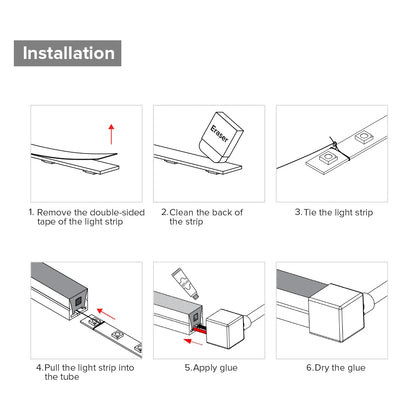 Installation

Eraser

1. Remove the double-sided tape of the light strip

2. Clean the back of the strip

3. Tie the light strip

4. Pull the light strip into the tube

5. Apply glue

6. Dry the glue