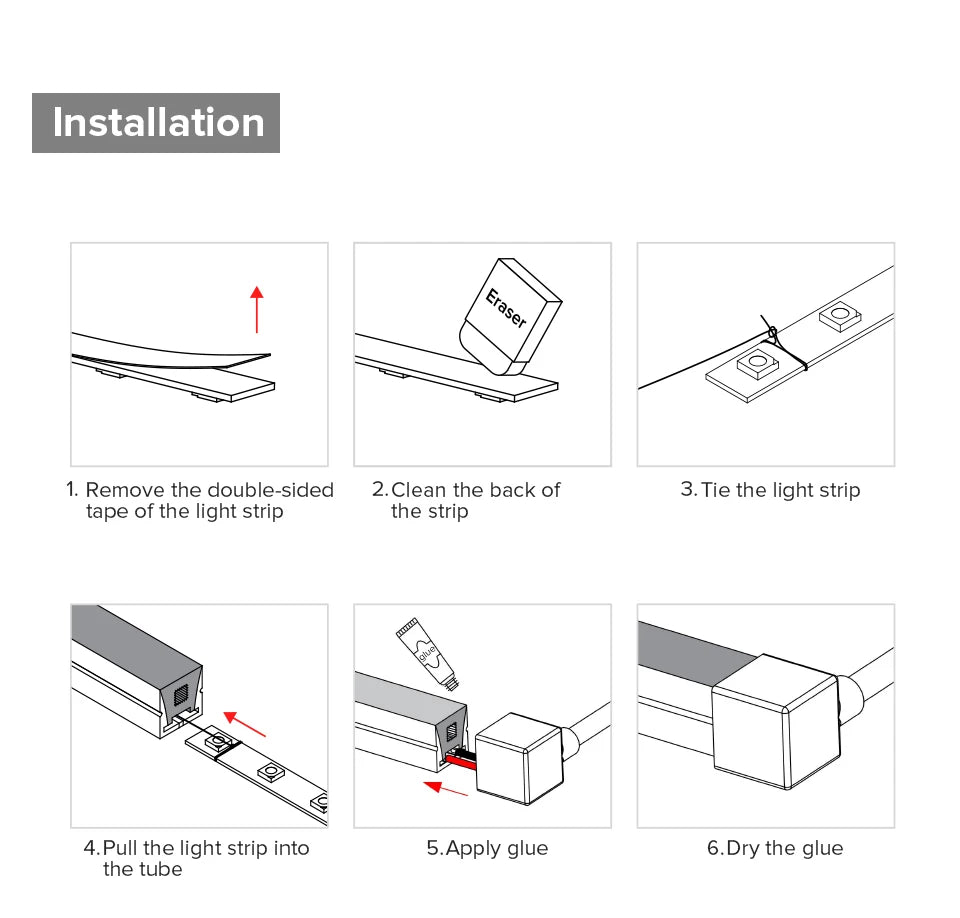 Installation

Eraser

1. Remove the double-sided tape of the light strip

2. Clean the back of the strip

3. Tie the light strip

glue

4. Pull the light strip into the tube

5. Apply glue

6. Dry the glue