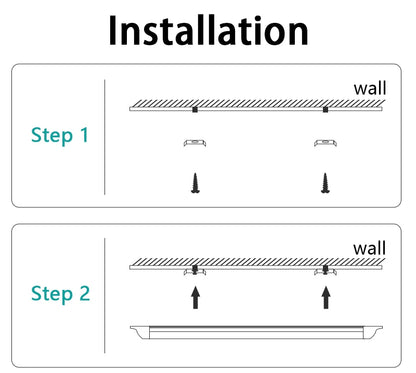 Installation

Step 1

wall

Step 2

wall