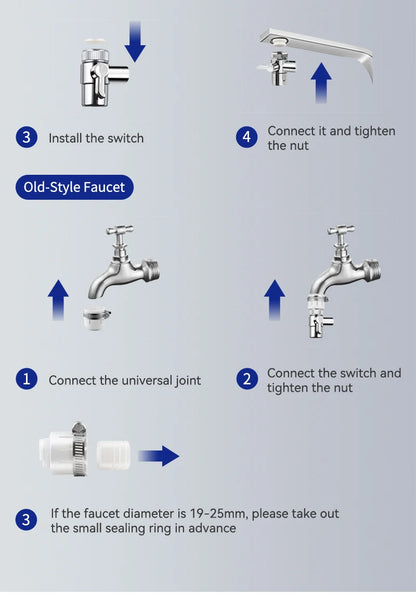 3 Install the switch

4 Connect it and tighten the nut

Old-Style Faucet

1 Connect the universal joint

2 Connect the switch and tighten the nut

3 If the faucet diameter is 19-25mm, please take out the small sealing ring in advance