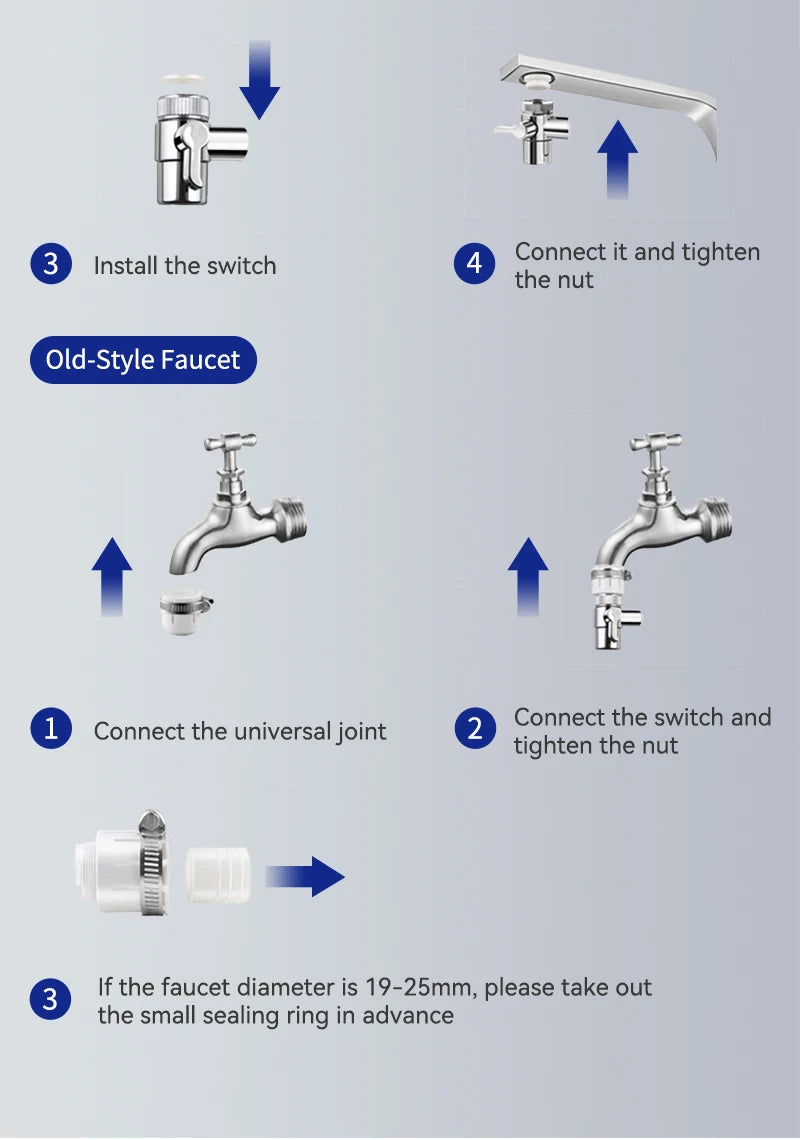 3 Install the switch

4 Connect it and tighten the nut

Old-Style Faucet

1 Connect the universal joint

2 Connect the switch and tighten the nut

3 If the faucet diameter is 19-25mm, please take out the small sealing ring in advance