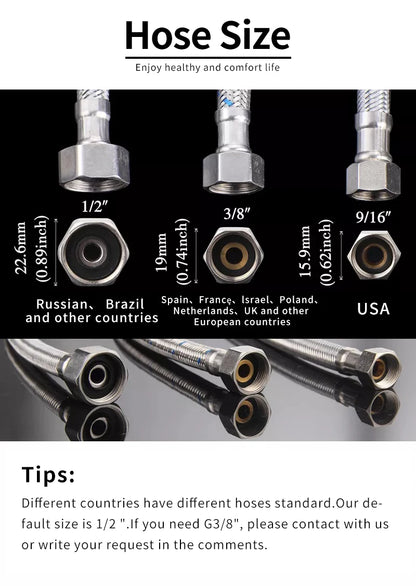 Hose Size

Enjoy healthy and comfort life

1/2″

22.6mm (0.89inch)

Russian、 Brazil and other countries

3/8″

19mm (0.74inch)

Spain、France、Israel、Poland、Netherlands、UK and other European countries

9/16″

15.9mm (0.62inch)

USA

Tips:

Different countries have different hoses standard.Our default size is 1/2 ".If you need G3/8", please contact with us or write your request in the comments.