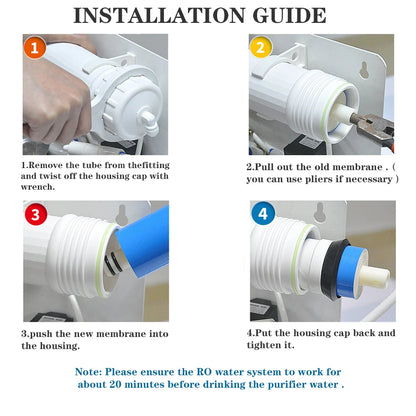 INSTALLATION GUIDE

1

1.Remove the tube from thefitting and twist off the housing cap with wrench.

2

2.Pull out the old membrane . ( you can use pliers if necessary )

3

3.push the new membrane into the housing.

4

4.Put the housing cap back and tighten it.

Note: Please ensure the RO water system to work for about 20 minutes before drinking the purifier water .