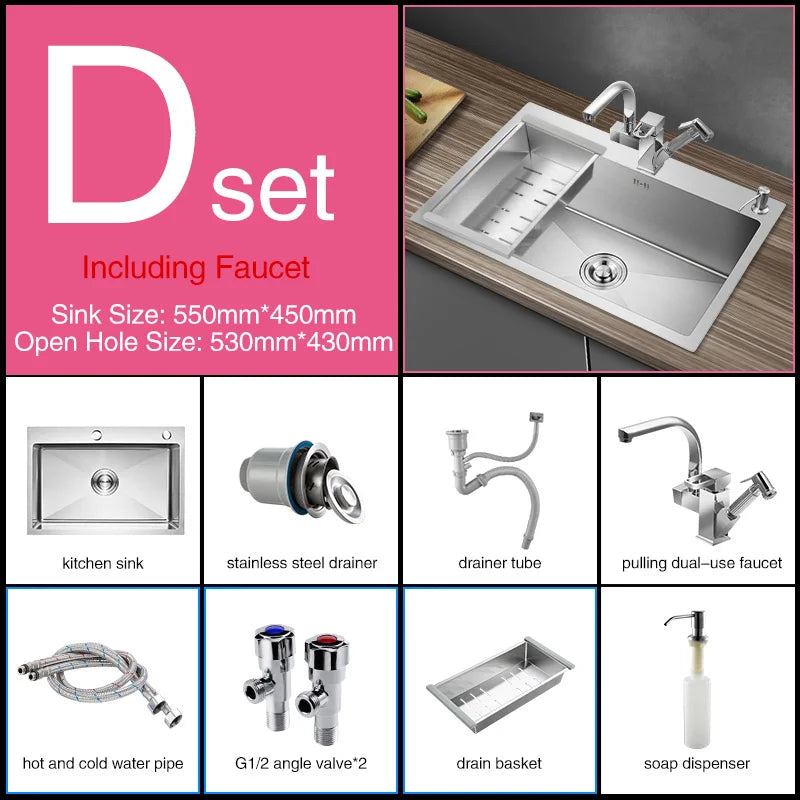 D set

Including Faucet

Sink Size: 550mm*450mm
Open Hole Size: 530mm*430mm

kitchen sink

stainless steel drainer

drainer tube

pulling dual–use faucet

hot and cold water pipe

G1/2 angle valve*2

drain basket

soap dispenser