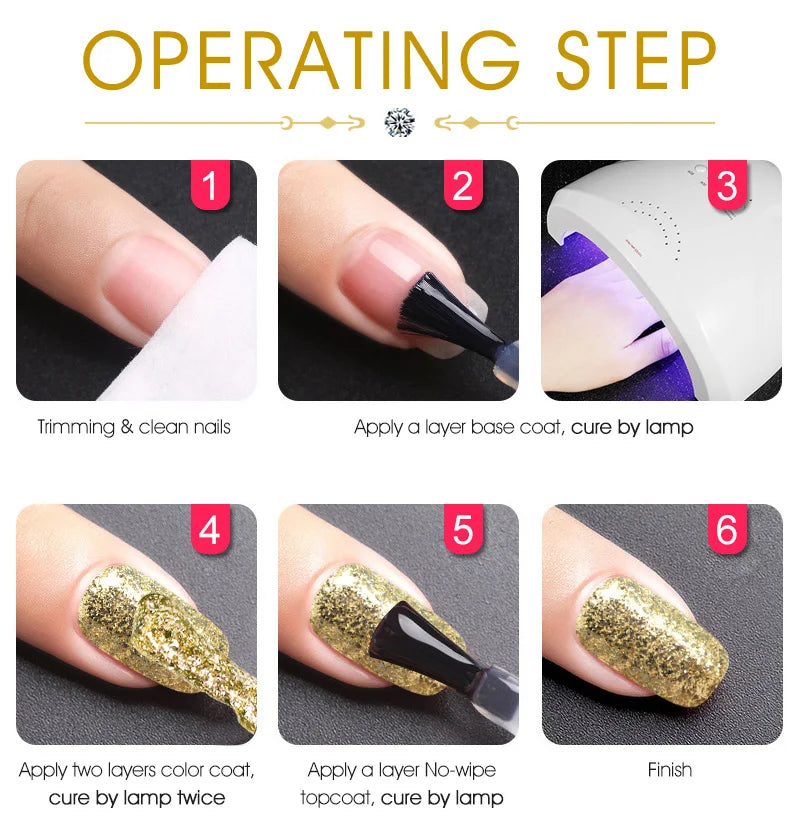 OPERATING STEP

1

2

3

Trimming & clean nails

Apply a layer base coat, cure by lamp

4

5

6

Apply two layers color coat, cure by lamp twice

Apply a layer No-wipe topcoat, cure by lamp

Finish