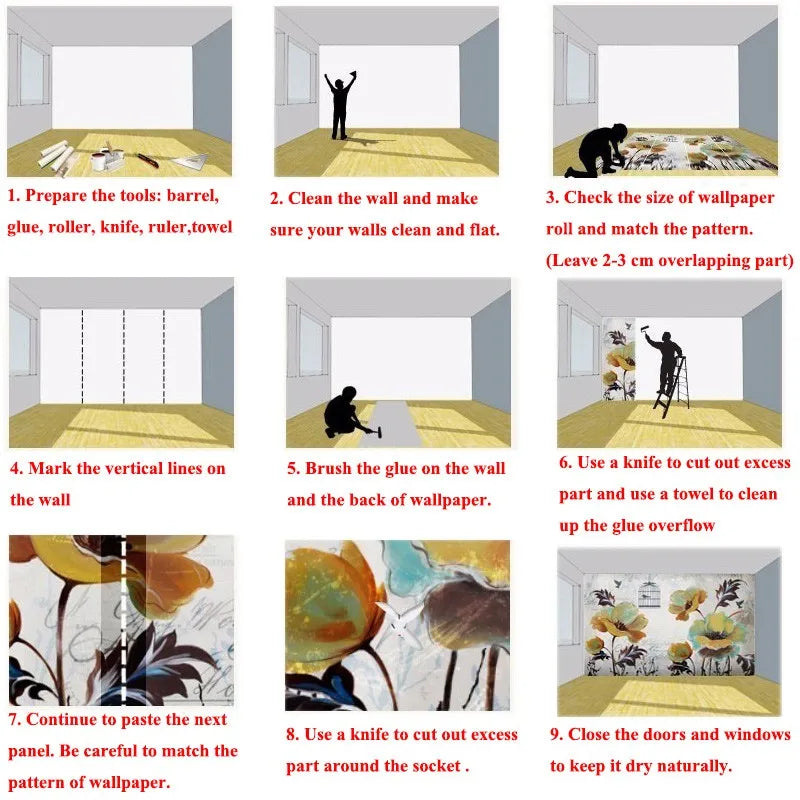 1. Prepare the tools: barrel, glue, roller, knife, ruler,towel

2. Clean the wall and make sure your walls clean and flat.

3. Check the size of wallpaper roll and match the pattern. (Leave 2-3 cm overlapping part)

4. Mark the vertical lines on the wall

5. Brush the glue on the wall and the back of wallpaper.

6. Use a knife to cut out excess part and use a towel to clean up the glue overflow

7. Continue to paste the next panel. Be careful to match the pattern of wallpaper.

8. Use a knife to cut out excess part around the socket .

9. Close the doors and windows to keep it dry naturally.