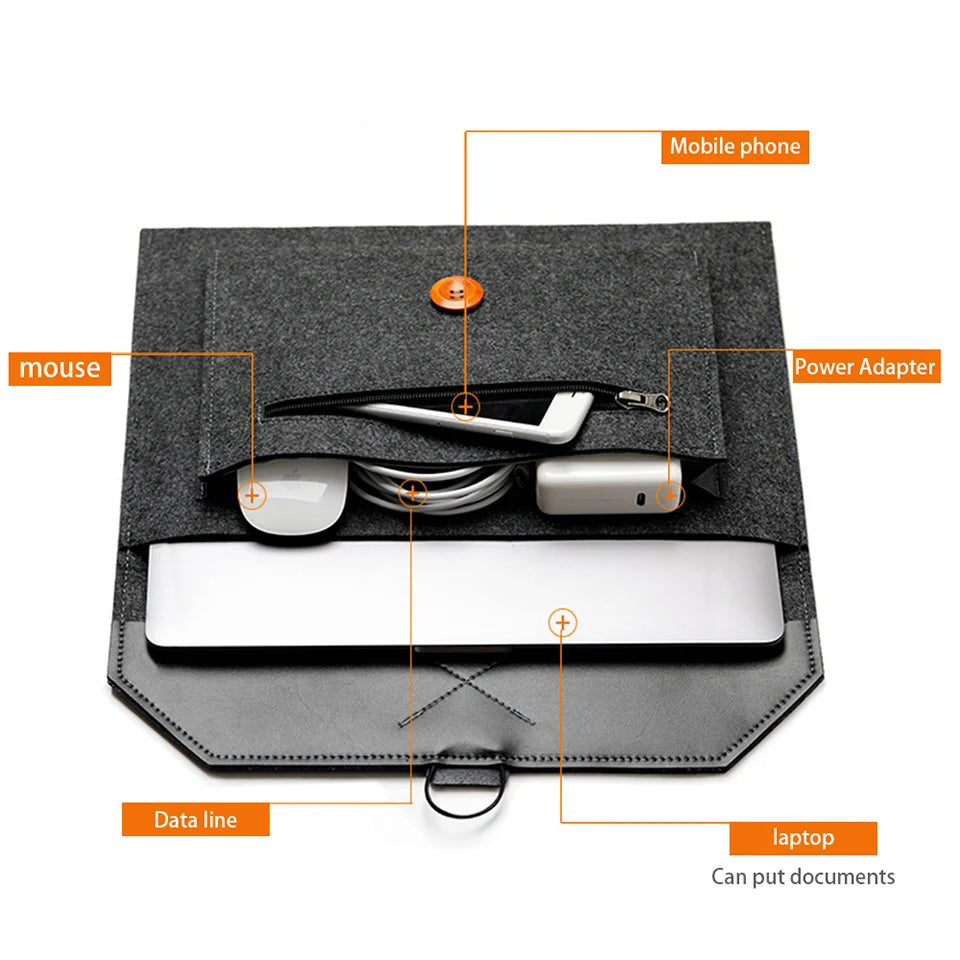 Mobile phone

mouse

Power Adapter

Data line

laptop

Can put documents