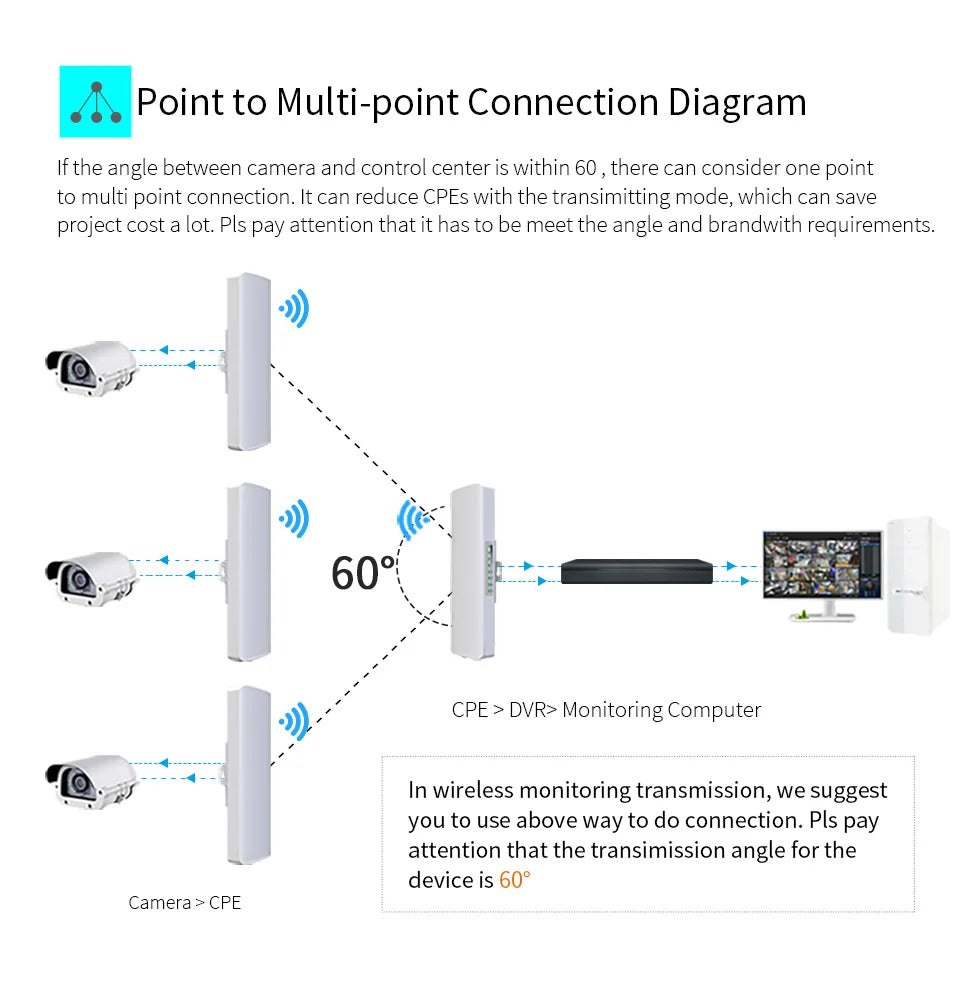 Point to Multi-point Connection Diagram

If the angle between camera and control center is within 60 , there can consider one point to multi point connection. It can reduce CPEs with the transimitting mode, which can save project cost a lot. Pls pay attention that it has to be meet the angle and brandwith requirements.

60°

CPE > DVR> Monitoring Computer

In wireless monitoring transmission, we suggest you to use above way to do connection. Pls pay attention that the transimission angle for the device is 60°

Camera > CPE