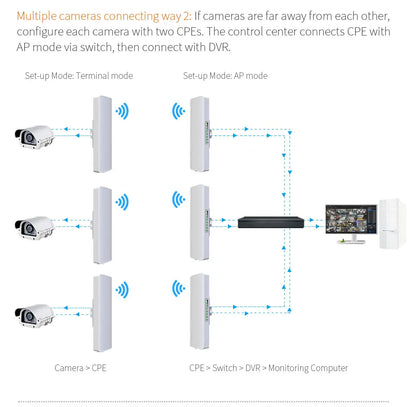 Multiple cameras connecting way 2: If cameras are far away from each other, configure each camera with two CPEs. The control center connects CPE with AP mode via switch, then connect with DVR.

Set-up Mode: Terminal mode

Set-up Mode: AP mode

Camera > CPE

CPE > Switch > DVR > Monitoring Computer