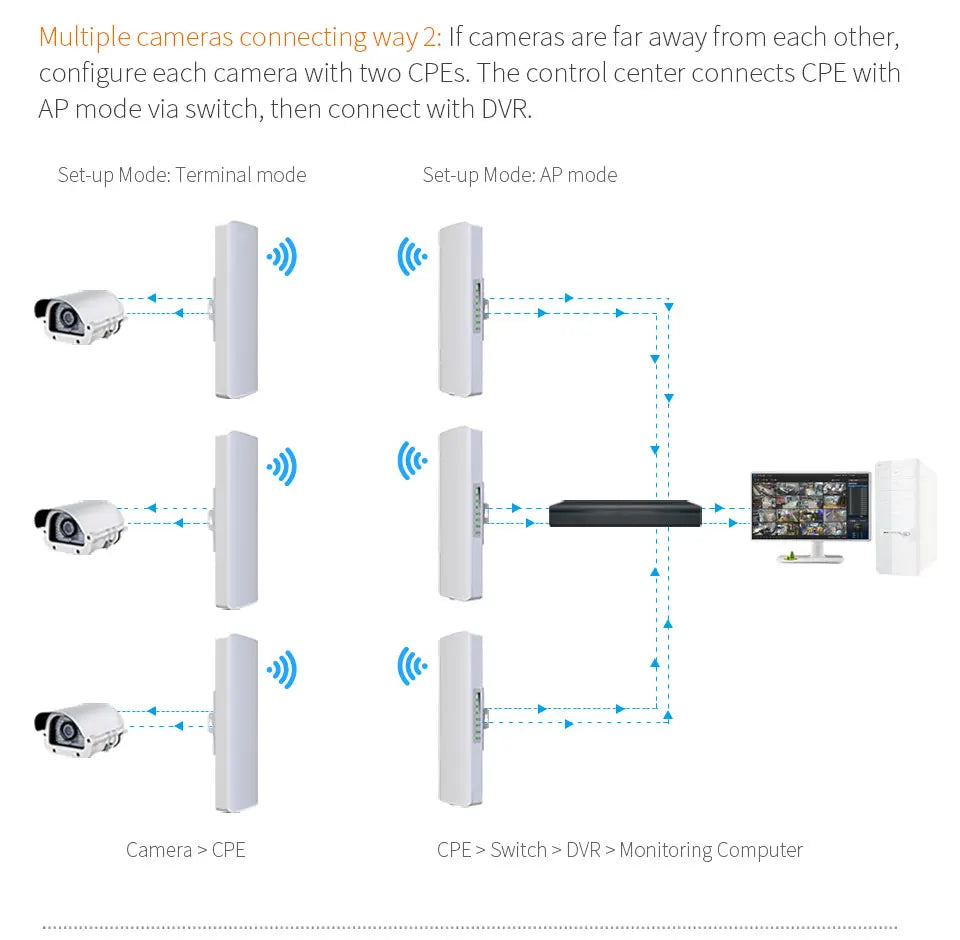 Multiple cameras connecting way 2: If cameras are far away from each other, configure each camera with two CPEs. The control center connects CPE with AP mode via switch, then connect with DVR.

Set-up Mode: Terminal mode

Set-up Mode: AP mode

Camera > CPE

CPE > Switch > DVR > Monitoring Computer